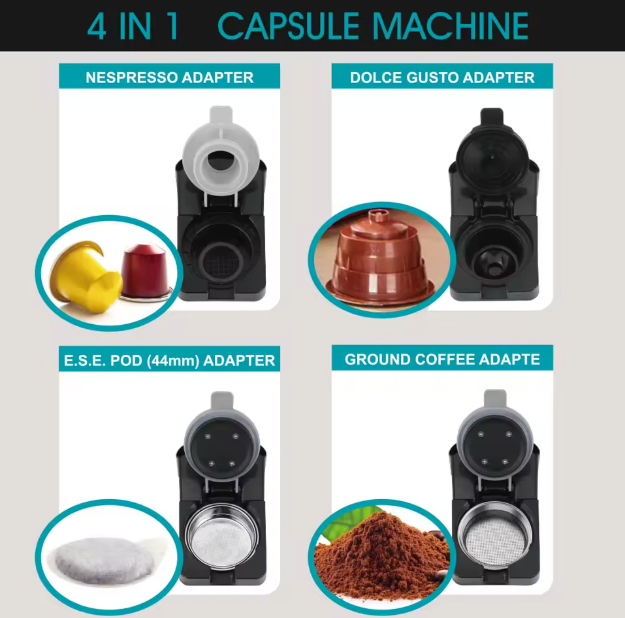 4 IN 1 CAPSULE MACHINE

NESPRESSO ADAPTER

DOLCE GUSTO ADAPTER

E.S.E. POD (44mm) ADAPTER

GROUND COFFEE ADAPTE