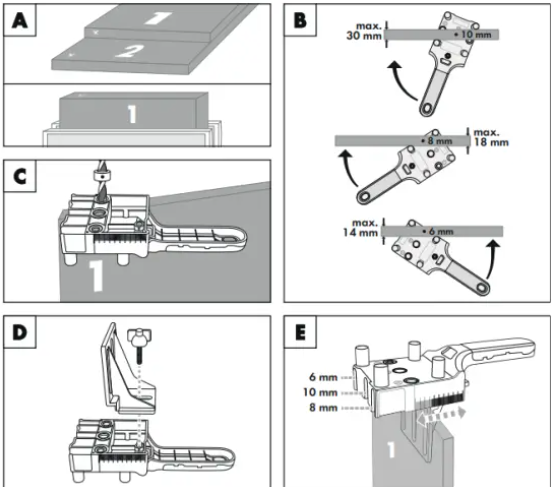 A

1

2

1

B

max.
30 mm

10 mm

8 mm

max.
18 mm

max.
14 mm

6 mm

C

1

D

E

6 mm

10 mm

8 mm

1