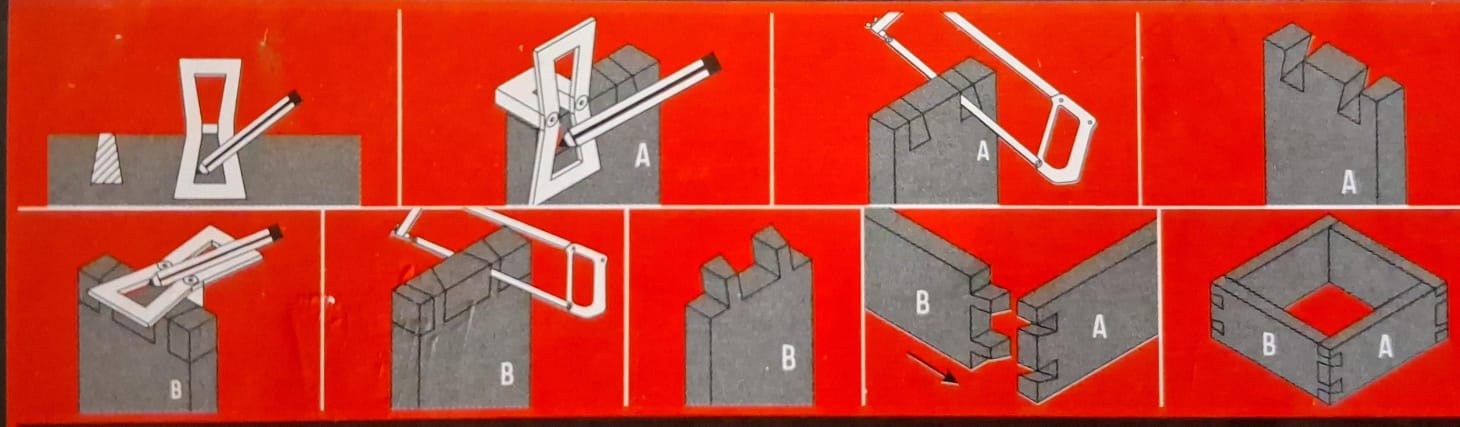 A

A

A

B

B

B

B

A

B

A